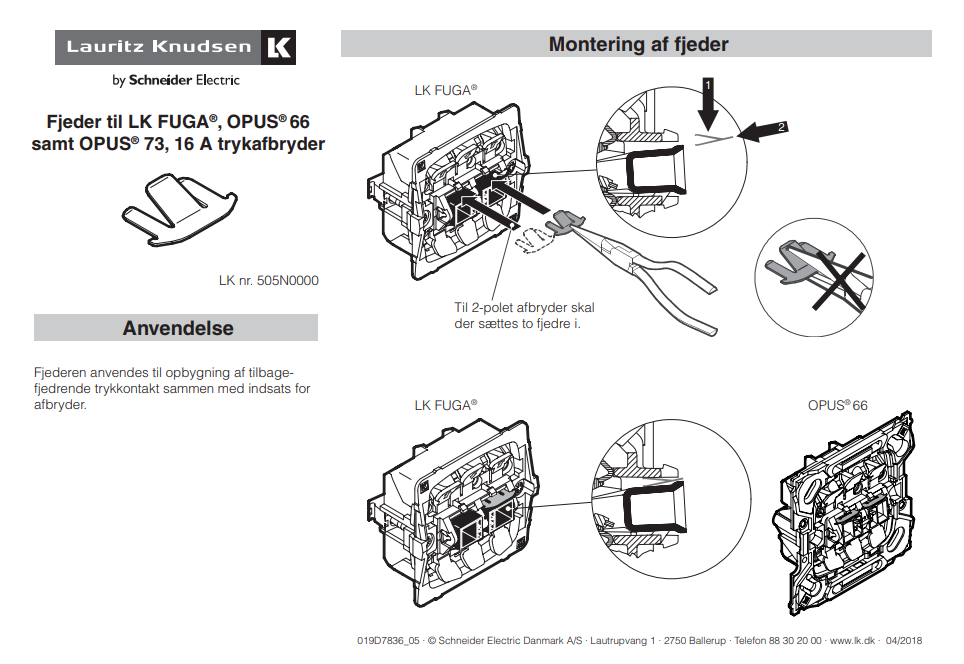 Lauritz Knudsen LK

by Schneider Electric

Fjeder til LK FUGA®, OPUS® 66 samt OPUS® 73, 16 A trykafbryder

LK nr. 505N0000

Anvendelse

Fjederen anvendes til opbygning af tilbagefjedrende trykkontakt sammen med indsats for afbryder.

Montering af fjeder

LK FUGA®

1

2

Til 2-polet afbryder skal der sættes to fjedre i.

LK FUGA®

OPUS® 66

019D7836_05 · © Schneider Electric Danmark A/S · Lautrupvang 1 · 2750 Ballerup · Telefon 88 30 20 00 · www.lk.dk · 04/2018